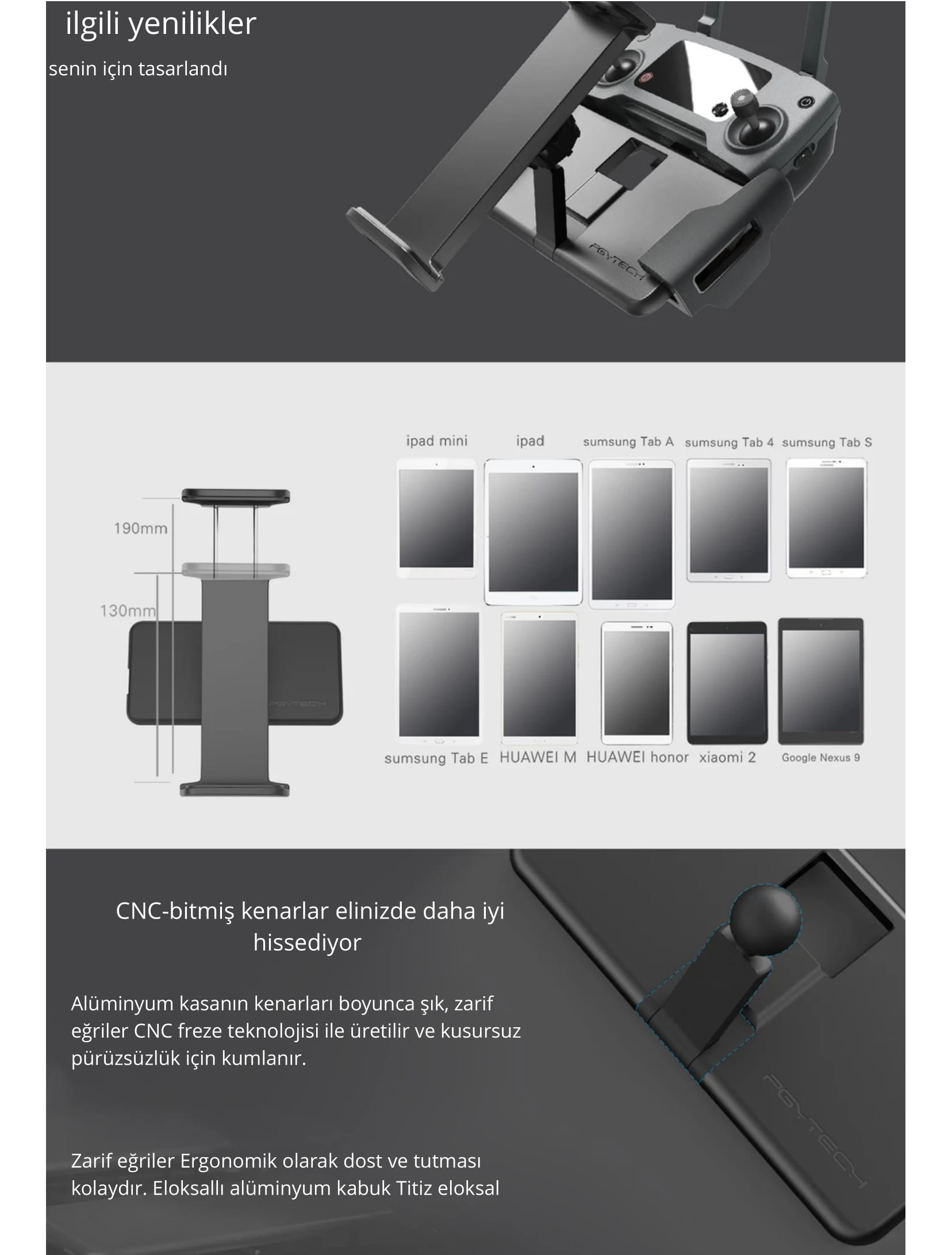 ilgili yenilikler

senin için tasarlandı

PGYTECH

190mm

130mm

PGYTECH

ipad mini ipad sumsung Tab A sumsung Tab 4 sumsung Tab S

sumsung Tab E HUAWEI M HUAWEI honor xiaomi 2 Google Nexus 9

CNC-bitmiş kenarlar elinizde daha iyi hissediyor

Alüminyum kasanın kenarları boyunca şık, zarif eğriler CNC freze teknolojisi ile üretilir ve kusursuz pürüzsüzlük için kumlanır.

Zarif eğriler Ergonomik olarak dost ve tutması kolaydır. Eloksallı alüminyum kabuk Titiz eloksal

PGYTECH